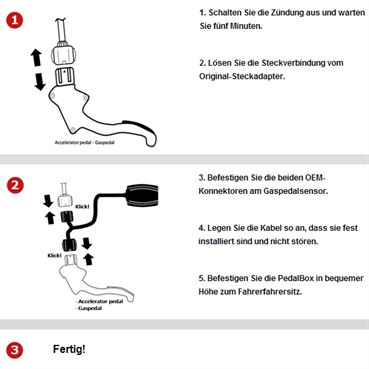 1

Accelerator pedal - Gaspedal

1. Schalten Sie die Zündung aus und warten Sie fünf Minuten.

2. Lösen Sie die Steckverbindung vom Original-Steckadapter.

2

Klick!

Klick!

- Accelerator pedal
- Gaspedal

3. Befestigen Sie die beiden OEM-Konnektoren am Gaspedalsensor.

4. Legen Sie die Kabel so an, dass sie fest installiert sind und nicht stören.

5. Befestigen Sie die PedalBox in bequemer Höhe zum Fahrerfahrersitz.

3

Fertig!