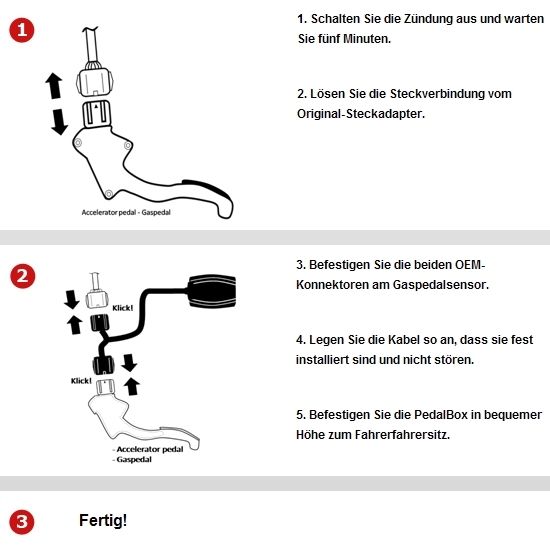 1

Accelerator pedal - Gaspedal

1. Schalten Sie die Zündung aus und warten Sie fünf Minuten.

2. Lösen Sie die Steckverbindung vom Original-Steckadapter.

2

Klick!

Klick!

- Accelerator pedal
- Gaspedal

3. Befestigen Sie die beiden OEM-Konnektoren am Gaspedalsensor.

4. Legen Sie die Kabel so an, dass sie fest installiert sind und nicht stören.

5. Befestigen Sie die PedalBox in bequemer Höhe zum Fahrerfahrersitz.

3

Fertig!